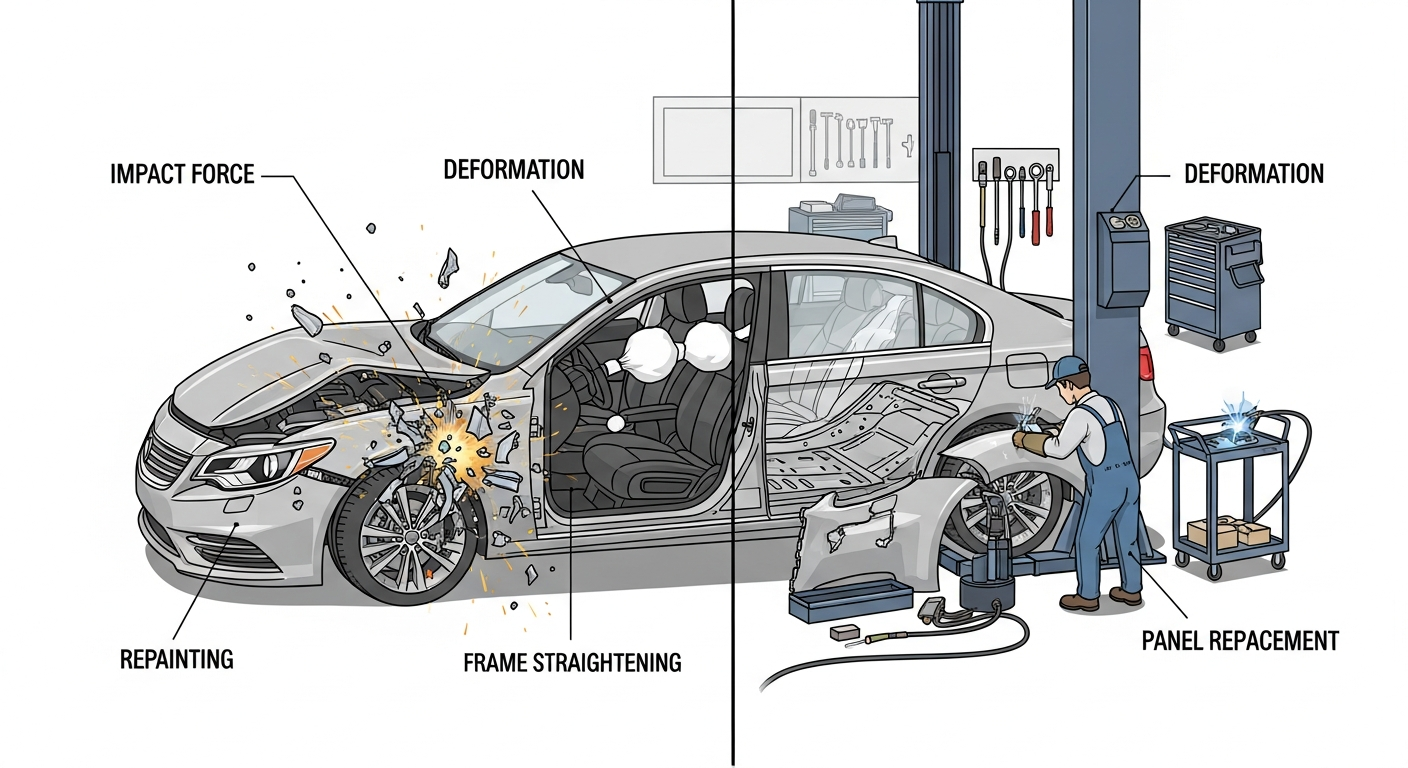 IMPACT FORCE

DEFORMATION

DEFORMATION

REPAINTING

FRAME STRAIGHTENING

PANEL REPACEMENT